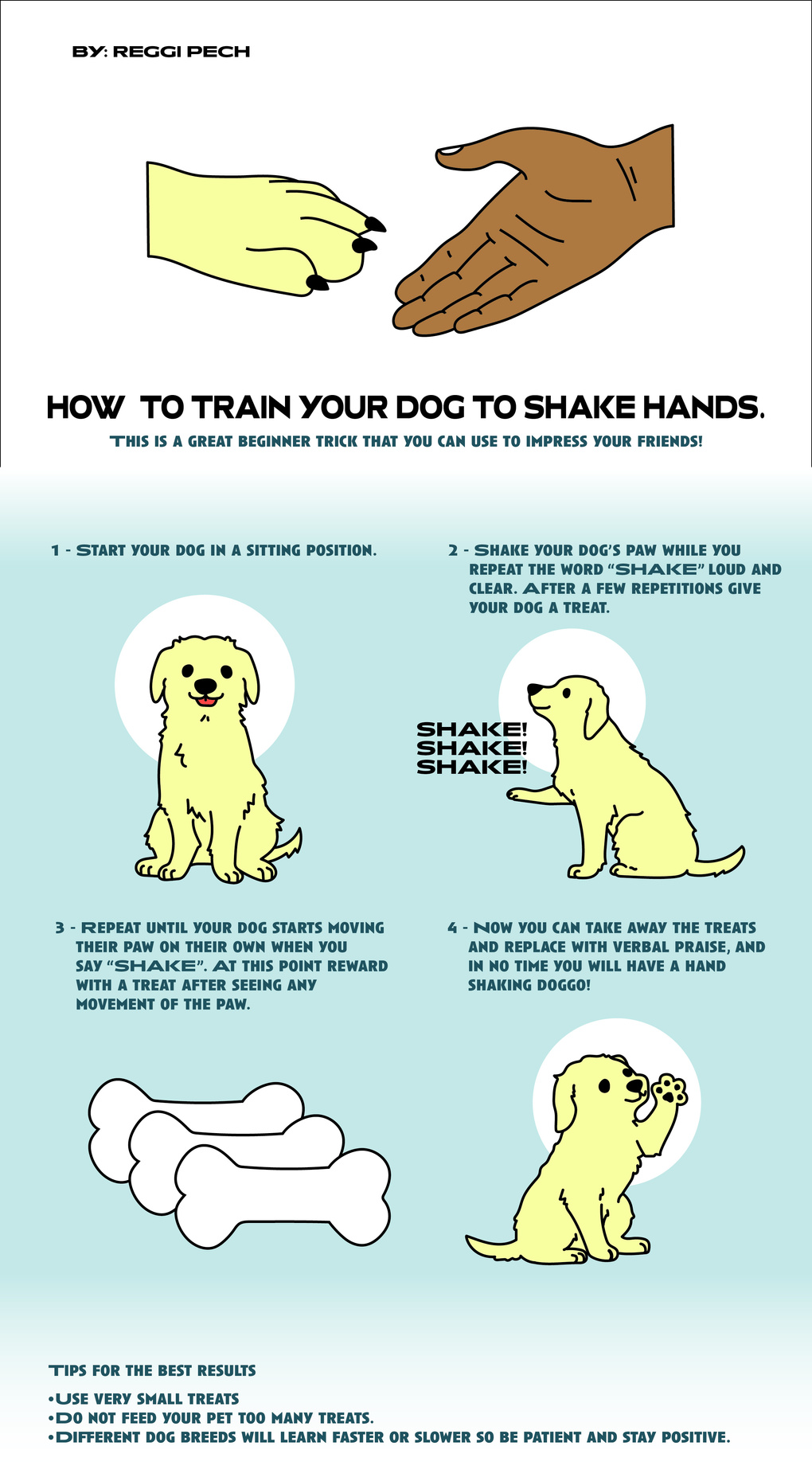 BY: REGGI PECH

HOW TO TRAIN YOUR DOG TO SHAKE HANDS.

THIS IS A GREAT BEGINNER TRICK THAT YOU CAN USE TO IMPRESS YOUR FRIENDS!

1 - START YOUR DOG IN A SITTING POSITION.

2 - SHAKE YOUR DOG'S PAW WHILE YOU REPEAT THE WORD "SHAKE" LOUD AND CLEAR. AFTER A FEW REPETITIONS GIVE YOUR DOG A TREAT.

SHAKE!
SHAKE!
SHAKE!

3 - REPEAT UNTIL YOUR DOG STARTS MOVING THEIR PAW ON THEIR OWN WHEN YOU SAY "SHAKE". AT THIS POINT REWARD WITH A TREAT AFTER SEEING ANY MOVEMENT OF THE PAW.

4 - NOW YOU CAN TAKE AWAY THE TREATS AND REPLACE WITH VERBAL PRAISE, AND IN NO TIME YOU WILL HAVE A HAND SHAKING DOGGO!

TIPS FOR THE BEST RESULTS
•USE VERY SMALL TREATS
•DO NOT FEED YOUR PET TOO MANY TREATS.
•DIFFERENT DOG BREEDS WILL LEARN FASTER OR SLOWER SO BE PATIENT AND STAY POSITIVE.