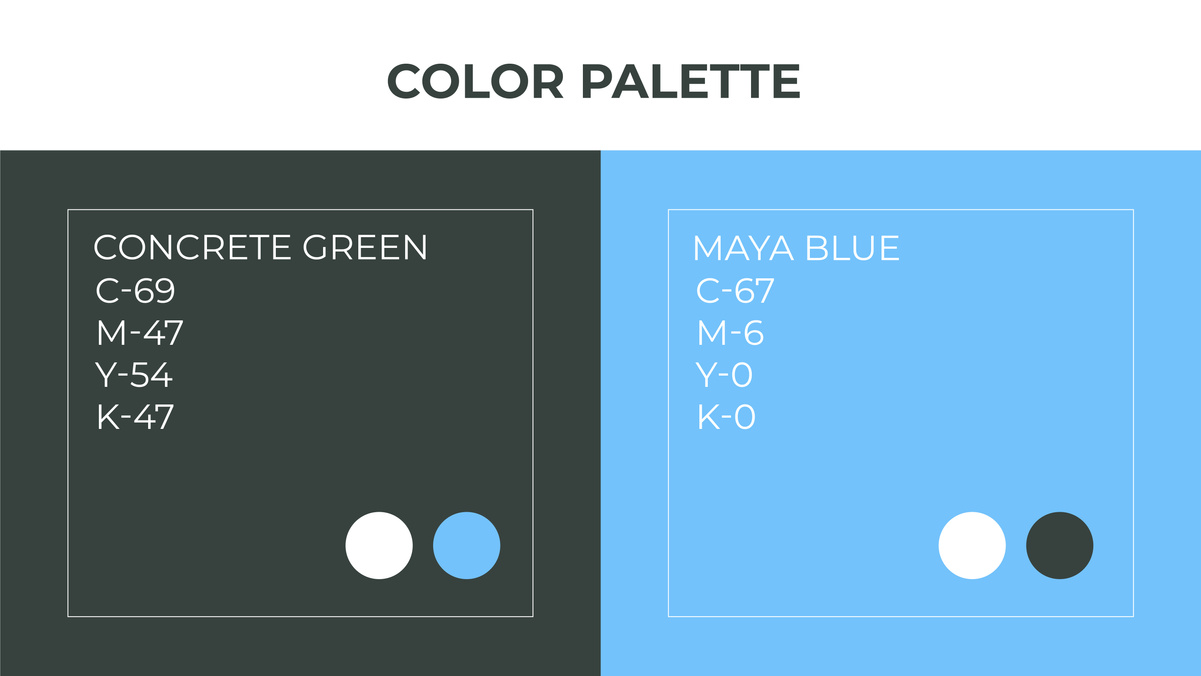 COLOR PALETTE

CONCRETE GREEN
C-69
M-47
Y-54
K-47

MAYA BLUE
C-67
M-6
Y-0
K-0